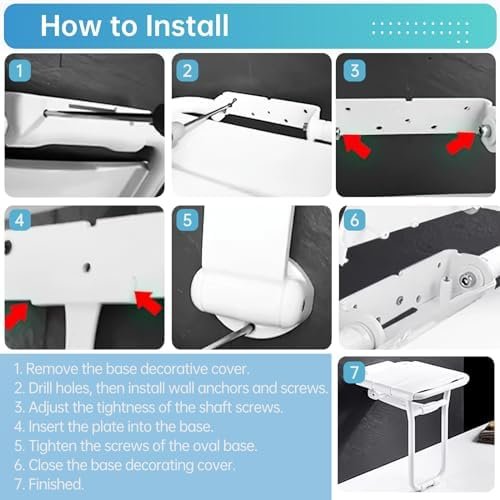 How to Install

1

2

3

4

5

6

1. Remove the base decorative cover.
2. Drill holes, then install wall anchors and screws.
3. Adjust the tightness of the shaft screws.
4. Insert the plate into the base.
5. Tighten the screws of the oval base.
6. Close the base decorating cover.
7. Finished.

7