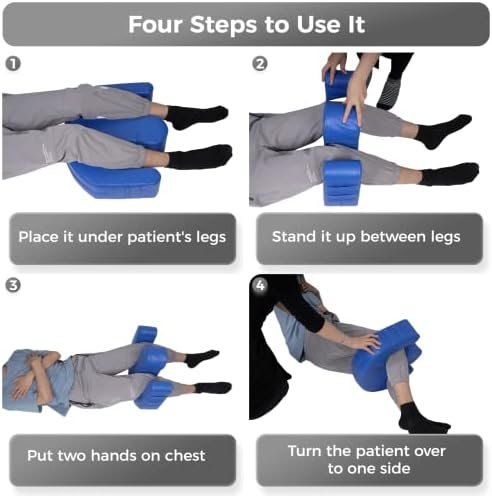 Four Steps to Use It

1

Place it under patient's legs

2

Stand it up between legs

3

Put two hands on chest

4

Turn the patient over to one side