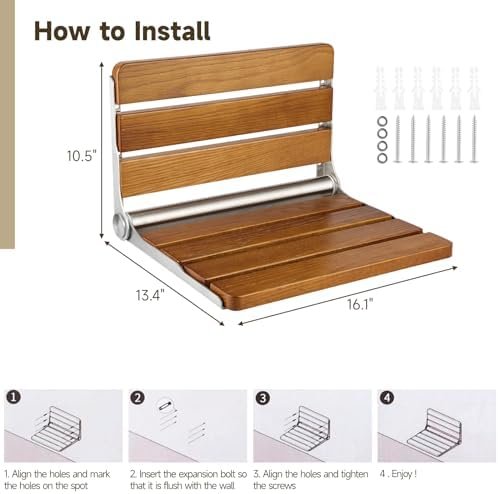 How to Install

10.5"

13.4"

16.1"

1

2

3

4

1. Align the holes and mark the holes on the spot

2. Insert the expansion bolt so that it is flush with the wall.

3. Align the holes and tighten the screws

4 . Enjoy !